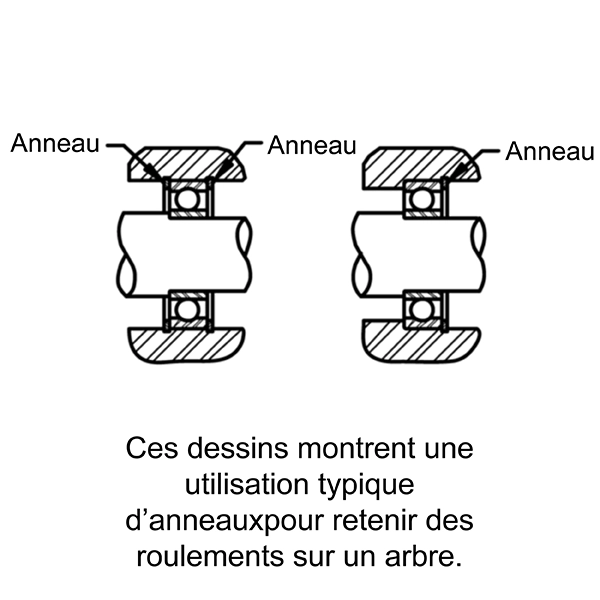 Anneau
Anneau
Anneau

Ces dessins montrent une utilisation typique d’anneauxpour retenir des roulements sur un arbre.