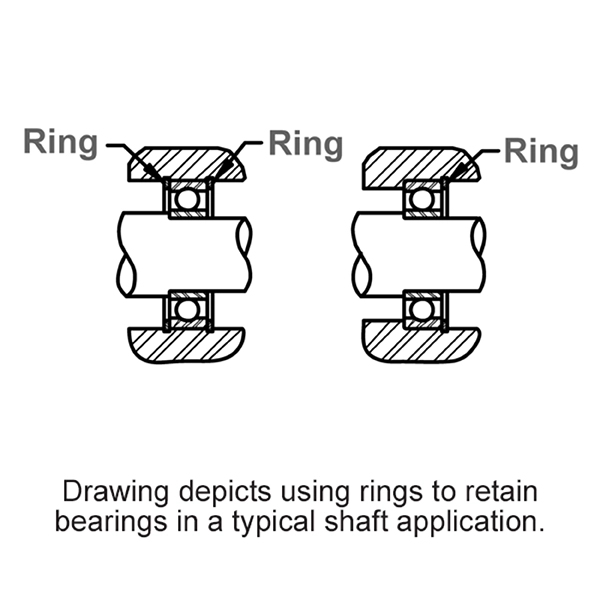 Ring
Ring
Ring

Drawing depicts using rings to retain bearings in a typical shaft application.