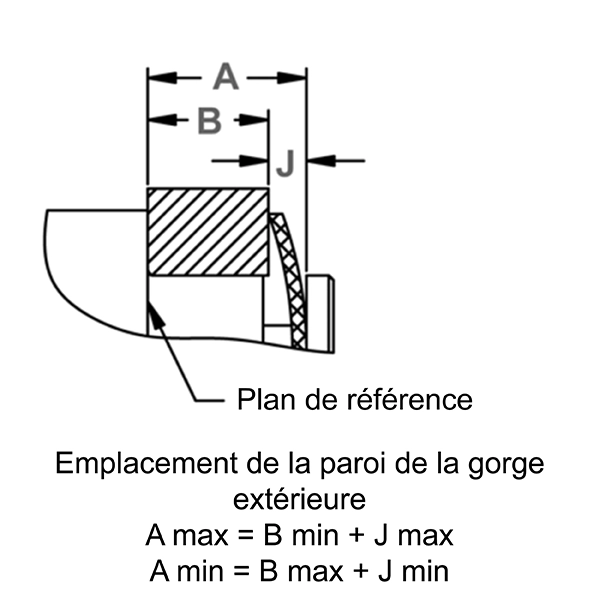 A
B
J
Plan de référence

Emplacement de la paroi de la gorge extérieure
A max = B min + J max
A min = B max + J min